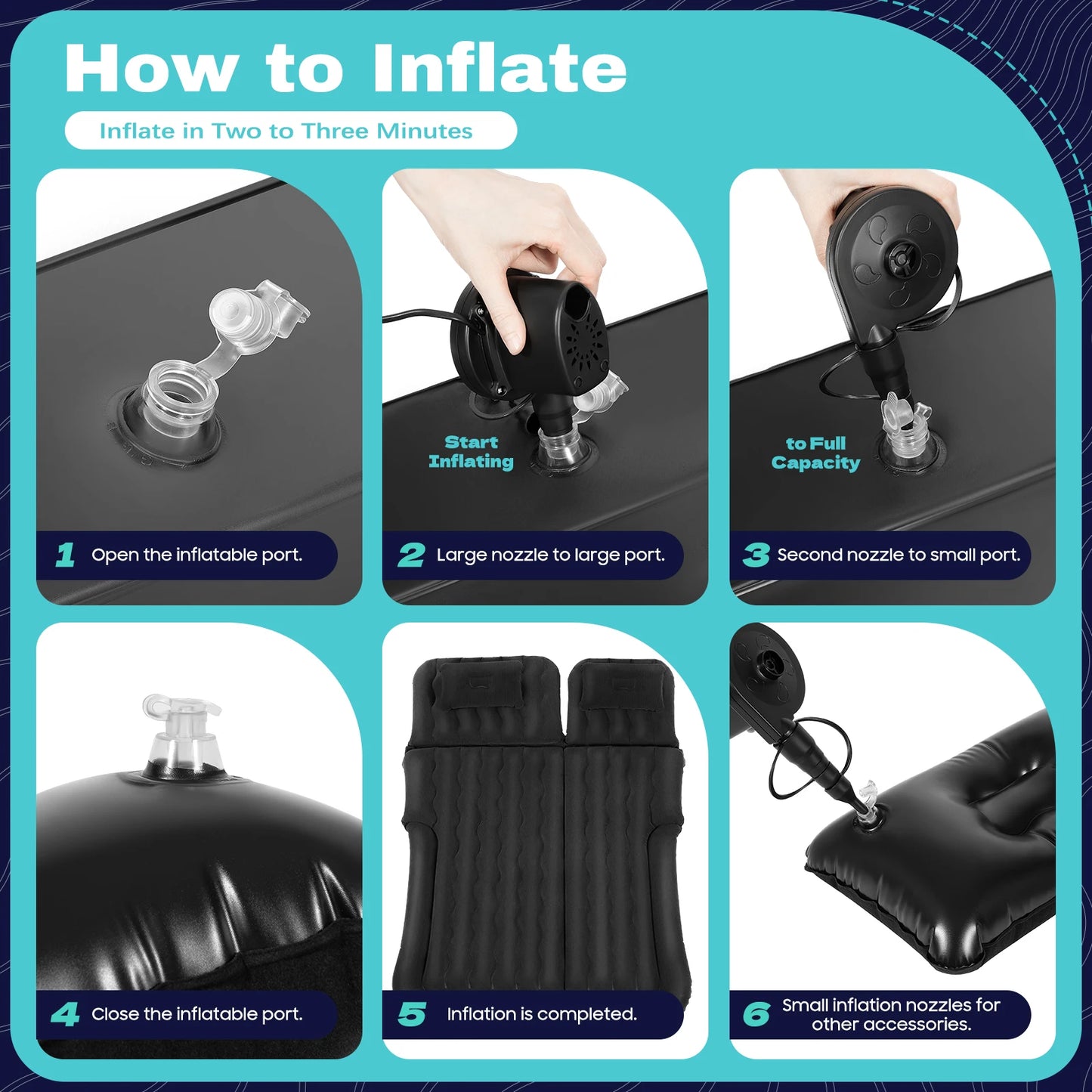 How to Inflate

Inflate in Two to Three Minutes

1 Open the inflatable port.

Start Inflating

2 Large nozzle to large port.

to Full Capacity

3 Second nozzle to small port.

4 Close the inflatable port.

5 Inflation is completed.

6 Small inflation nozzles for other accessories.